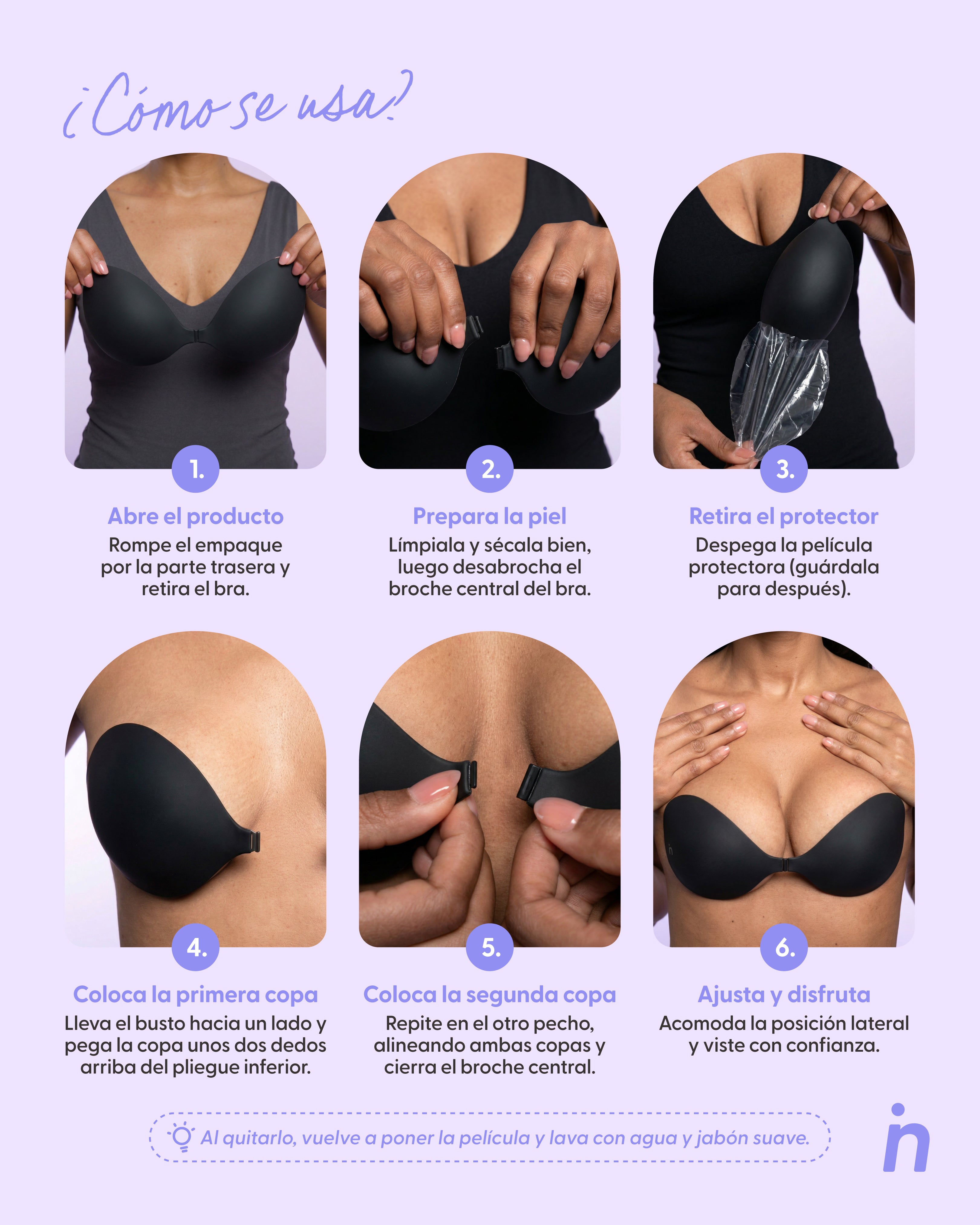 ¿Cómo se usa?

1.
Abre el producto
Rompe el empaque por la parte trasera y retira el bra.

2.
Prepara la piel
Límpiala y sécala bien, luego desabrocha el broche central del bra.

3.
Retira el protector
Despega la película protectora (guárdala para después).

4.
Coloca la primera copa
Lleva el busto hacia un lado y pega la copa unos dos dedos arriba del pliegue inferior.

5.
Coloca la segunda copa
Repite en el otro pecho, alineando ambas copas y cierra el broche central.

6.
Ajusta y disfruta
Acomoda la posición lateral y viste con confianza.

Al quitarlo, vuelve a poner la película y lava con agua y jabón suave.

n